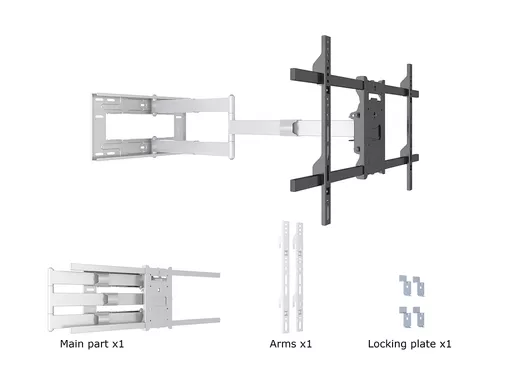 Main part x1

Arms x1

Locking plate x1