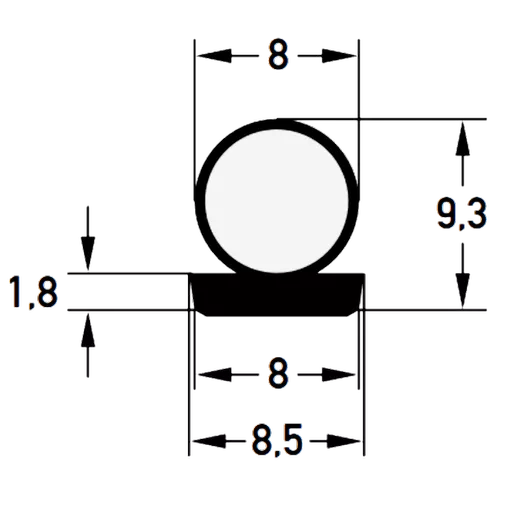 8

9,3

1,8

8

8,5