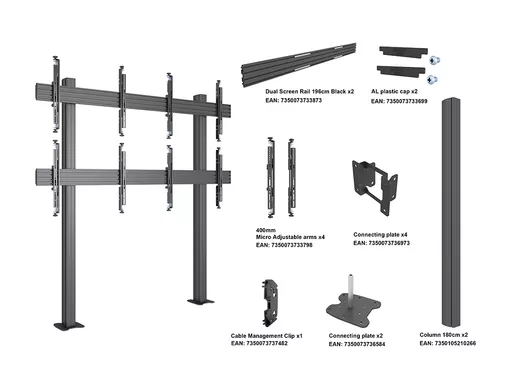 Dual Screen Rail 196cm Black x2
EAN: 7350073733873

AL plastic cap x2
EAN: 7350073733699

400mm
Micro Adjustable arms x4
EAN: 7350073733798

Connecting plate x4
EAN: 7350073736973

Cable Management Clip x1
EAN: 7350073737482

Connecting plate x2
EAN: 7350073736584

Column 180cm x2
EAN: 7350105210266