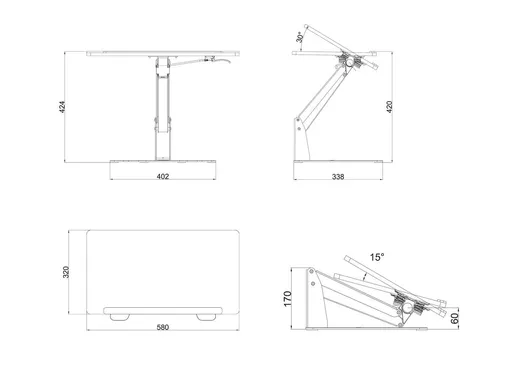 424
402
30°
420
338
320
580
15°
170
60