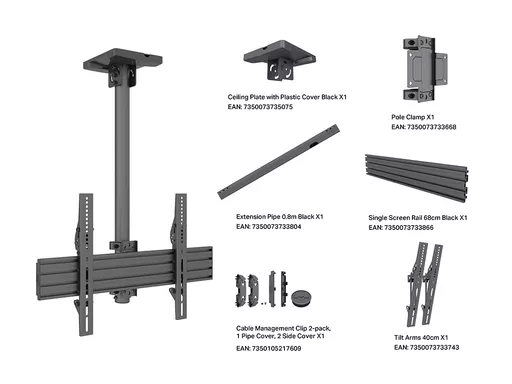 Ceiling Plate with Plastic Cover Black X1
EAN: 7350073735075

Pole Clamp X1
EAN: 7350073733668

Extension Pipe 0.8m Black X1
EAN: 7350073733804

Single Screen Rail 68cm Black X1
EAN: 7350073733866

Cable Management Clip 2-pack, 1 Pipe Cover, 2 Side Cover X1
EAN: 7350105217609

Tilt Arms 40cm X1
EAN: 7350073733743