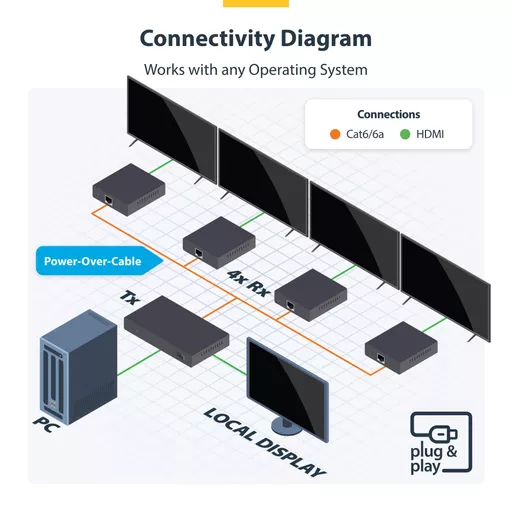 Connectivity Diagram

Works with any Operating System

Connections
Cat6/6a HDMI

Power-Over-Cable

4x Rx

Tx

PC

LOCAL DISPLAY

plug & play