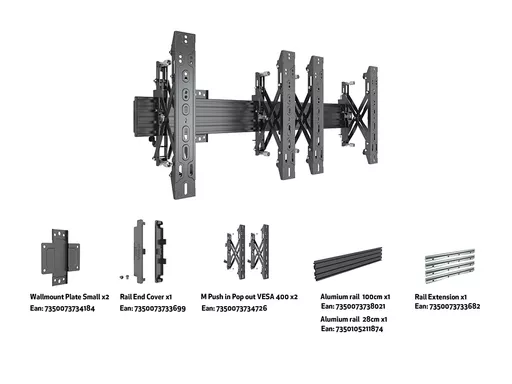 Wallmount Plate Small x2
Ean: 7350073734184

Rail End Cover x1
Ean: 7350073733699

M Push in Pop out VESA 400 x2
Ean: 7350073734726

Alumium rail 100cm x1
Ean: 7350073738021

Alumium rail 28cm x1
Ean: 7350105211874

Rail Extension x1
Ean: 7350073733682