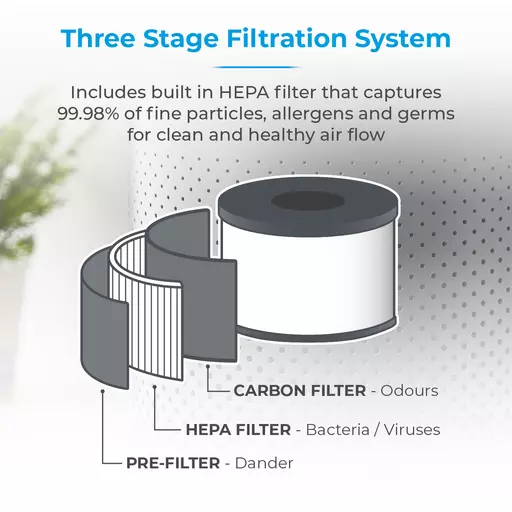 Three Stage Filtration System

Includes built in HEPA filter that captures 99.98% of fine particles, allergens and germs for clean and healthy air flow

CARBON FILTER - Odours

HEPA FILTER - Bacteria / Viruses

PRE-FILTER - Dander