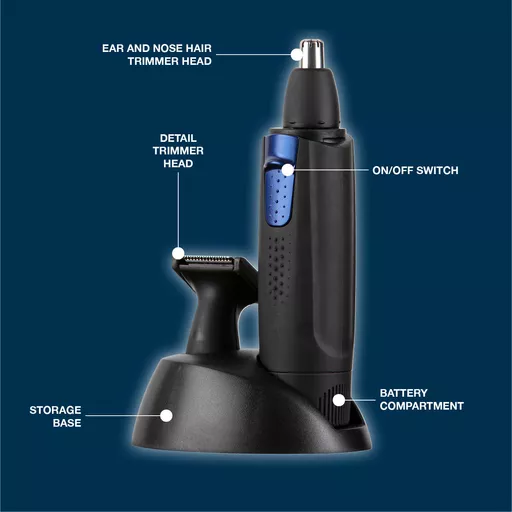 EAR AND NOSE HAIR TRIMMER HEAD

DETAIL TRIMMER HEAD

ON/OFF SWITCH

STORAGE BASE

BATTERY COMPARTMENT