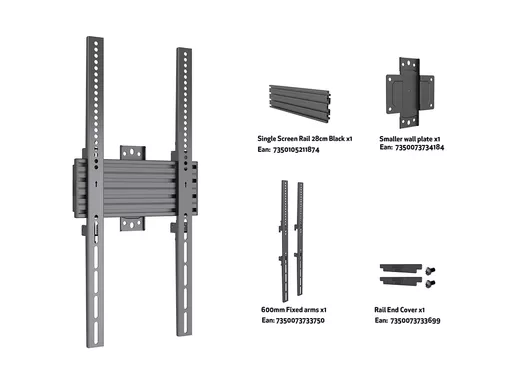 Single Screen Rail 28cm Black x1
Ean: 7350105211874

Smaller wall plate x1
Ean: 7350073734184

600mm Fixed arms x1
Ean: 7350073733750

Rail End Cover x1
Ean: 7350073733699