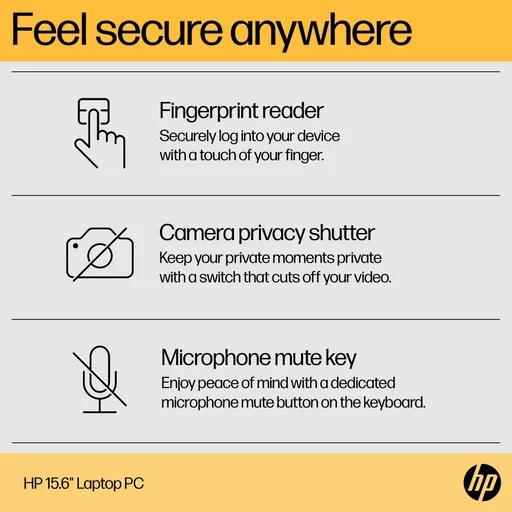 Feel secure anywhere

Fingerprint reader
Securely log into your device with a touch of your finger.

Camera privacy shutter
Keep your private moments private with a switch that cuts off your video.

Microphone mute key
Enjoy peace of mind with a dedicated microphone mute button on the keyboard.

HP 15.6" Laptop PC

hp