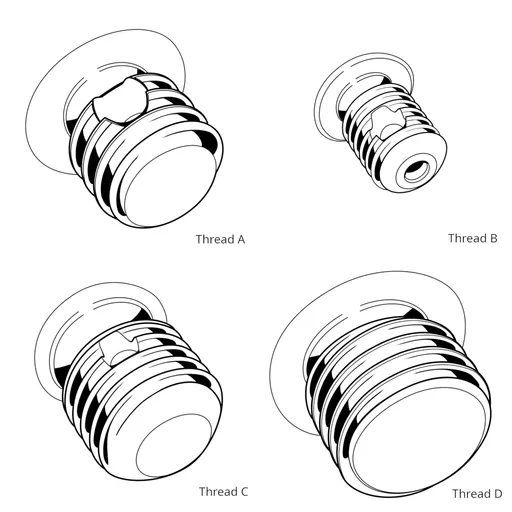 Thread A

Thread B

Thread C

Thread D