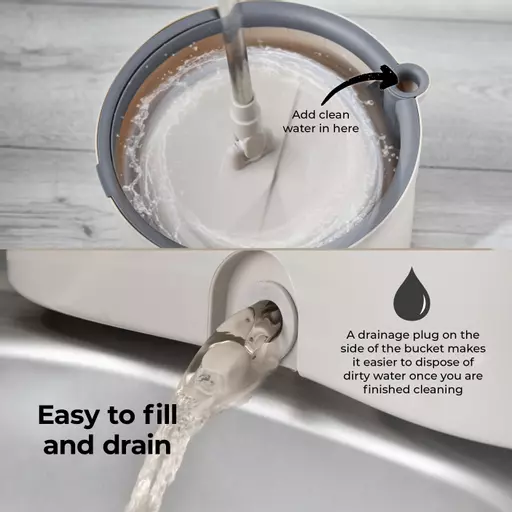 Add clean water in here

A drainage plug on the side of the bucket makes it easier to dispose of dirty water once you are finished cleaning

Easy to fill and drain