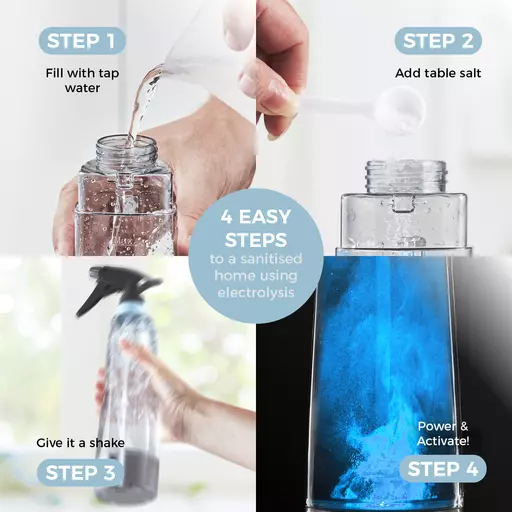 STEP 1
Fill with tap water

STEP 2
Add table salt

4 EASY STEPS
to a sanitised home using electrolysis

Give it a shake
STEP 3

Power & Activate!
STEP 4