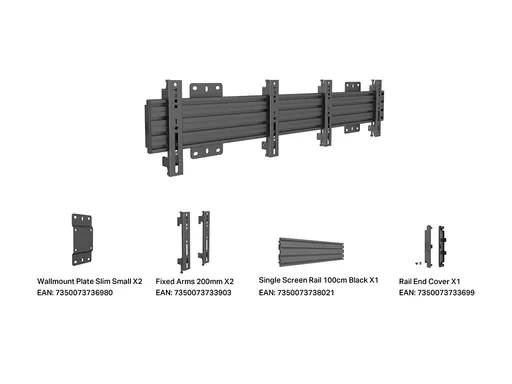 Wallmount Plate Slim Small X2
EAN: 7350073736980

Fixed Arms 200mm X2
EAN: 7350073733903

Single Screen Rail 100cm Black X1
EAN: 7350073738021

Rail End Cover X1
EAN: 7350073733699