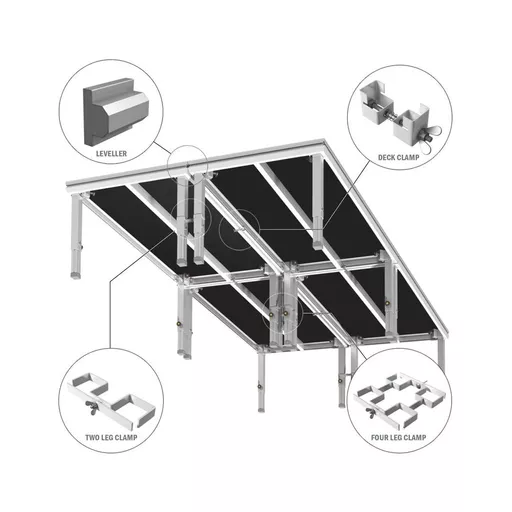 LEVELLER

DECK CLAMP

TWO LEG CLAMP

FOUR LEG CLAMP