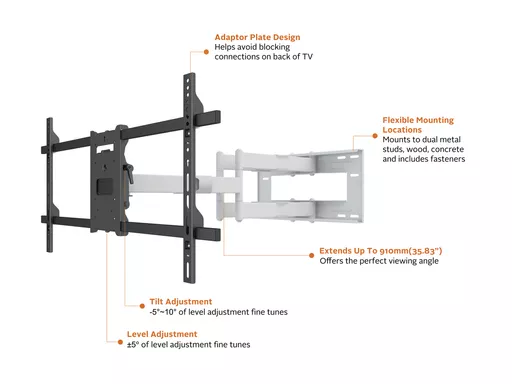 Adaptor Plate Design
Helps avoid blocking connections on back of TV

Flexible Mounting Locations
Mounts to dual metal studs, wood, concrete and includes fasteners

Extends Up To 910mm(35.83")
Offers the perfect viewing angle

Tilt Adjustment
-5°~10° of level adjustment fine tunes

Level Adjustment
±5° of level adjustment fine tunes