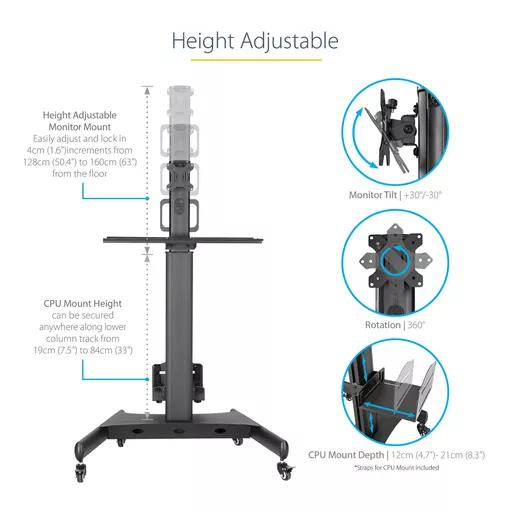 Height Adjustable

Height Adjustable Monitor Mount
Easily adjust and lock in 4cm (1.6")increments from 128cm (50.4") to 160cm (63") from the floor

CPU Mount Height
can be secured anywhere along lower column track from 19cm (7.5") to 84cm (33")

Monitor Tilt | +30°/-30°

Rotation | 360°

CPU Mount Depth | 12cm (4.7")- 21cm (8.3")
*Straps for CPU Mount Included