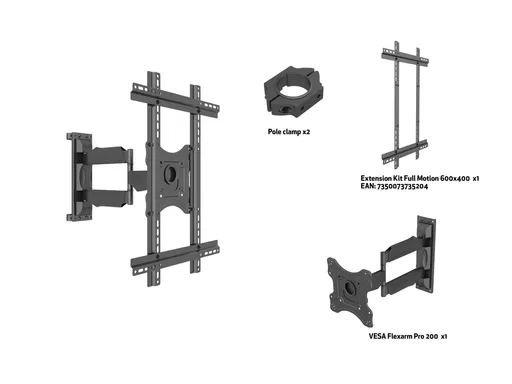 Pole clamp x2

Extension Kit Full Motion 600x400 x1
EAN: 7350073735204

VESA Flexarm Pro 200 x1