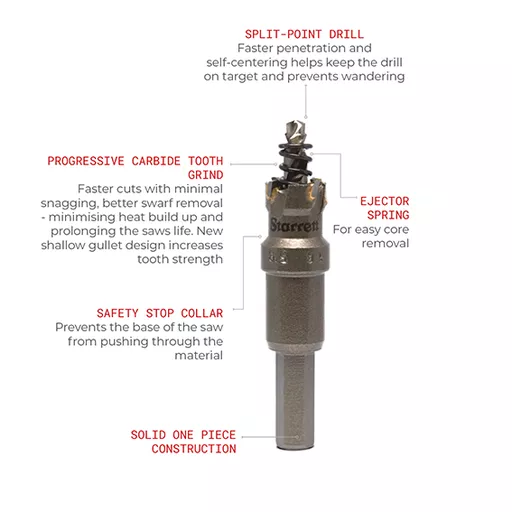 SPLIT-POINT DRILL
Faster penetration and self-centering helps keep the drill on target and prevents wandering

PROGRESSIVE CARBIDE TOOTH GRIND
Faster cuts with minimal snagging, better swarf removal - minimising heat build up and prolonging the saws life. New shallow gullet design increases tooth strength

EJECTOR SPRING
For easy core removal

Starrett

SAFETY STOP COLLAR
Prevents the base of the saw from pushing through the material

SOLID ONE PIECE CONSTRUCTION