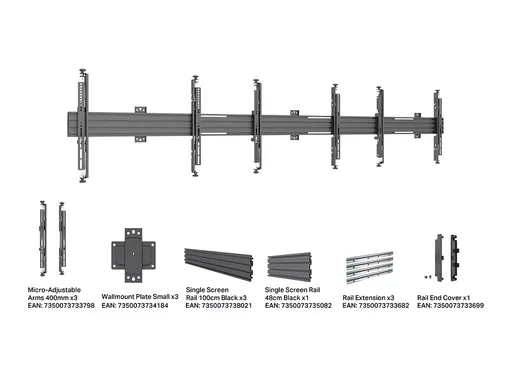 Micro-Adjustable Arms 400mm x3
EAN: 7350073733798

Wallmount Plate Small x3
EAN: 7350073734184

Single Screen Rail 100cm Black x3
EAN: 7350073738021

Single Screen Rail 48cm Black x1
EAN: 7350073735082

Rail Extension x3
EAN: 7350073733682

Rail End Cover x1
EAN: 7350073733699