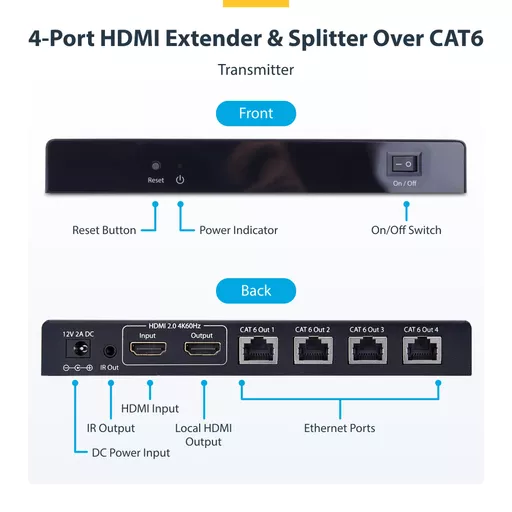 4-Port HDMI Extender & Splitter Over CAT6

Transmitter

Front

Reset

On / Off

Reset Button

Power Indicator

On/Off Switch

Back

12V 2A DC

IR Out

HDMI 2.0 4K60Hz

Input

Output

CAT 6 Out 1

CAT 6 Out 2

CAT 6 Out 3

CAT 6 Out 4

HDMI Input

IR Output

Local HDMI Output

Ethernet Ports

DC Power Input