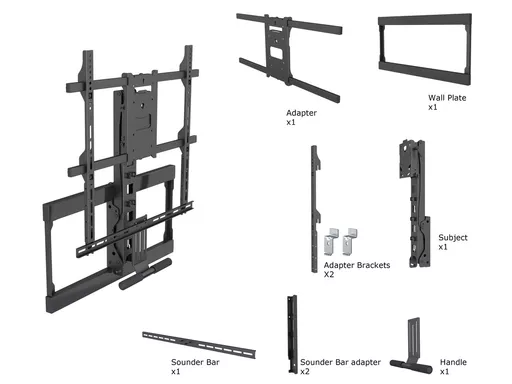 Adapter
x1

Wall Plate
x1

Adapter Brackets
X2

Subject
x1

Sounder Bar
x1

Sounder Bar adapter
x2

Handle
x1