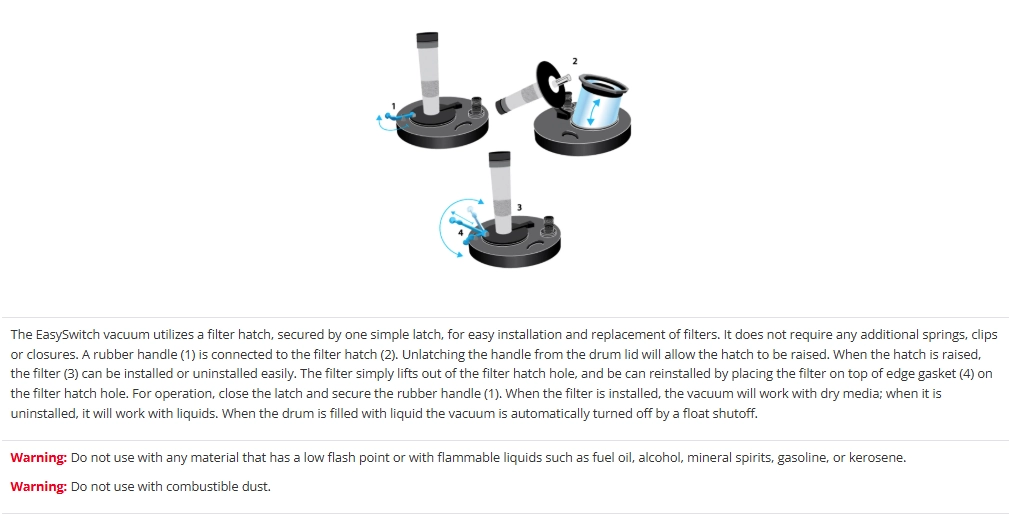 1

2

3

4

The EasySwitch vacuum utilizes a filter hatch, secured by one simple latch, for easy installation and replacement of filters. It does not require any additional springs, clips or closures. A rubber handle (1) is connected to the filter hatch (2). Unlatching the handle from the drum lid will allow the hatch to be raised. When the hatch is raised, the filter (3) can be installed or uninstalled easily. The filter simply lifts out of the filter hatch hole, and be can reinstalled by placing the filter on top of edge gasket (4) on the filter hatch hole. For operation, close the latch and secure the rubber handle (1). When the filter is installed, the vacuum will work with dry media; when it is uninstalled, it will work with liquids. When the drum is filled with liquid the vacuum is automatically turned off by a float shutoff.

Warning: Do not use with any material that has a low flash point or with flammable liquids such as fuel oil, alcohol, mineral spirits, gasoline, or kerosene.

Warning: Do not use with combustible dust.