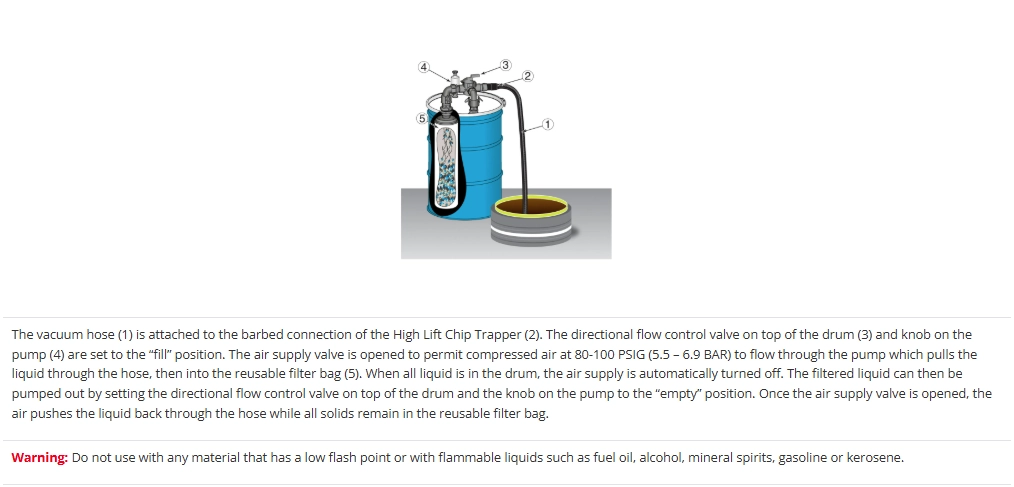 4
3
2
5
1

The vacuum hose (1) is attached to the barbed connection of the High Lift Chip Trapper (2). The directional flow control valve on top of the drum (3) and knob on the pump (4) are set to the "fill" position. The air supply valve is opened to permit compressed air at 80-100 PSIG (5.5 – 6.9 BAR) to flow through the pump which pulls the liquid through the hose, then into the reusable filter bag (5). When all liquid is in the drum, the air supply is automatically turned off. The filtered liquid can then be pumped out by setting the directional flow control valve on top of the drum and the knob on the pump to the "empty" position. Once the air supply valve is opened, the air pushes the liquid back through the hose while all solids remain in the reusable filter bag.

Warning: Do not use with any material that has a low flash point or with flammable liquids such as fuel oil, alcohol, mineral spirits, gasoline or kerosene.