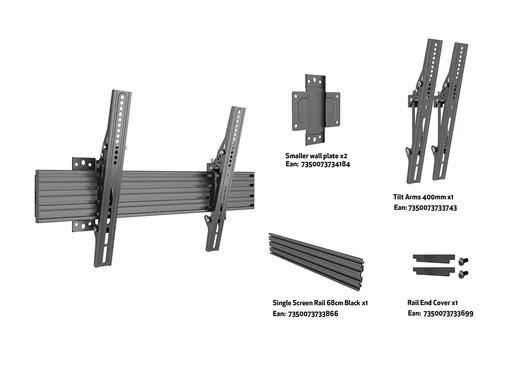 Smaller wall plate x2
Ean: 7350073734184

Tilt Arms 400mm x1
Ean: 7350073733743

Single Screen Rail 68cm Black x1
Ean: 7350073733866

Rail End Cover x1
Ean: 7350073733699