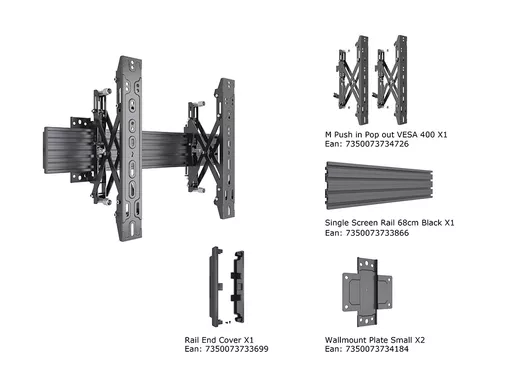 M Push in Pop out VESA 400 X1
Ean: 7350073734726

Single Screen Rail 68cm Black X1
Ean: 7350073733866

Rail End Cover X1
Ean: 7350073733699

Wallmount Plate Small X2
Ean: 7350073734184