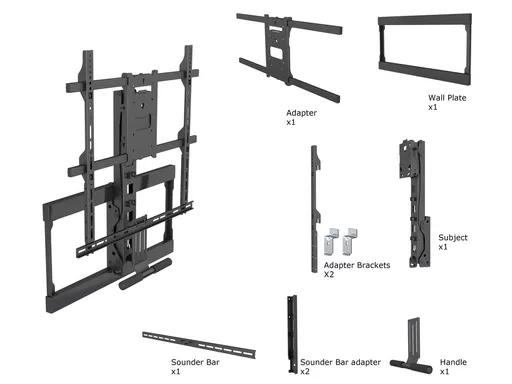 Adapter
x1

Wall Plate
x1

Adapter Brackets
X2

Subject
x1

Sounder Bar
x1

Sounder Bar adapter
x2

Handle
x1