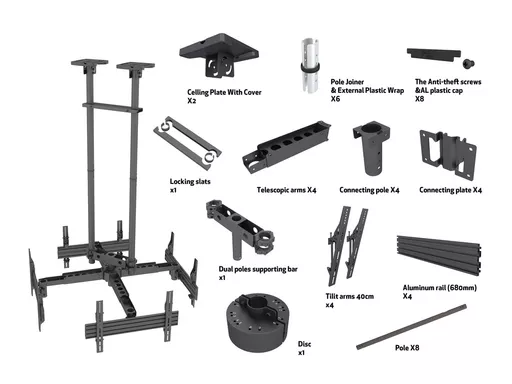 Ceiling Plate With Cover
X2

Pole Joiner
& External Plastic Wrap
X6

The Anti-theft screws
&AL plastic cap
X8

Locking slats
x1

Telescopic arms X4

Connecting pole X4

Connecting plate X4

Dual poles supporting bar
x1

Tilit arms 40cm
x4

Aluminum rail (680mm)
X4

Disc
x1

Pole X8