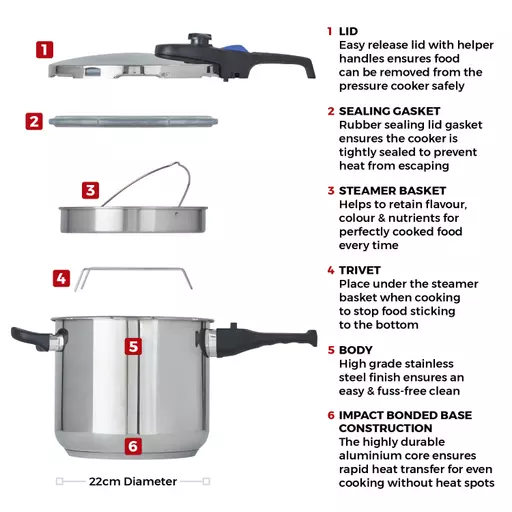 1

2

3

4

5

6

22cm Diameter

1 LID
Easy release lid with helper handles ensures food can be removed from the pressure cooker safely

2 SEALING GASKET
Rubber sealing lid gasket ensures the cooker is tightly sealed to prevent heat from escaping

3 STEAMER BASKET
Helps to retain flavour, colour & nutrients for perfectly cooked food every time

4 TRIVET
Place under the steamer basket when cooking to stop food sticking to the bottom

5 BODY
High grade stainless steel finish ensures an easy & fuss-free clean

6 IMPACT BONDED BASE CONSTRUCTION
The highly durable aluminium core ensures rapid heat transfer for even cooking without heat spots