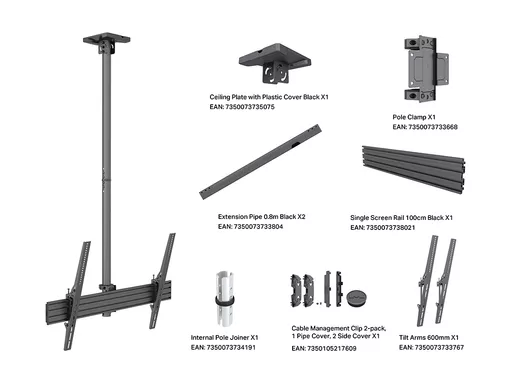 Ceiling Plate with Plastic Cover Black X1
EAN: 7350073735075

Pole Clamp X1
EAN: 7350073733668

Extension Pipe 0.8m Black X2
EAN: 7350073733804

Single Screen Rail 100cm Black X1
EAN: 7350073738021

Internal Pole Joiner X1
EAN: 7350073734191

Cable Management Clip 2-pack, 1 Pipe Cover, 2 Side Cover X1
EAN: 7350105217609

Tilt Arms 600mm X1
EAN: 7350073733767