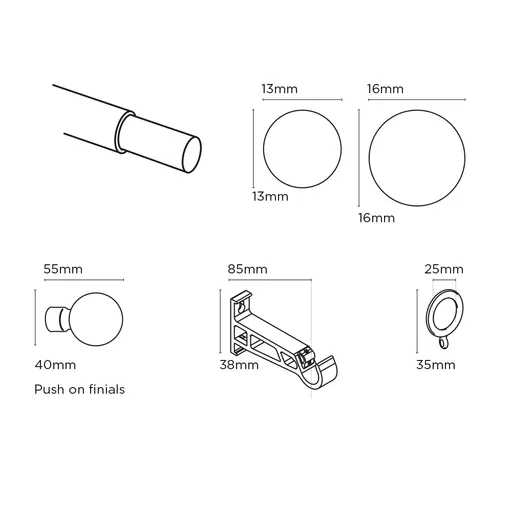 13mm

13mm

16mm

16mm

55mm

40mm

Push on finials

85mm

38mm

25mm

35mm