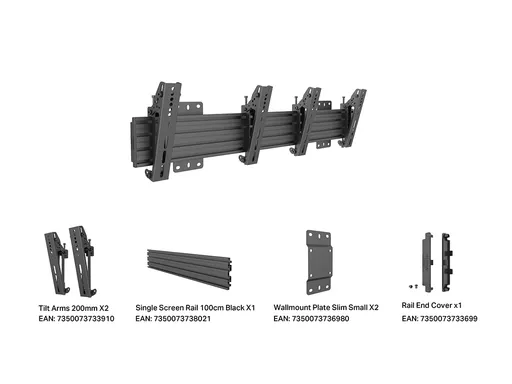 Tilt Arms 200mm X2
EAN: 7350073733910

Single Screen Rail 100cm Black X1
EAN: 7350073738021

Wallmount Plate Slim Small X2
EAN: 7350073736980

Rail End Cover x1
EAN: 7350073733699