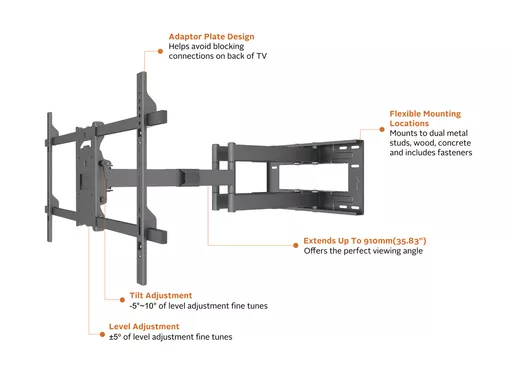 Adaptor Plate Design
Helps avoid blocking connections on back of TV

Flexible Mounting Locations
Mounts to dual metal studs, wood, concrete and includes fasteners

Extends Up To 910mm(35.83")
Offers the perfect viewing angle

Tilt Adjustment
-5°~10° of level adjustment fine tunes

Level Adjustment
±5° of level adjustment fine tunes