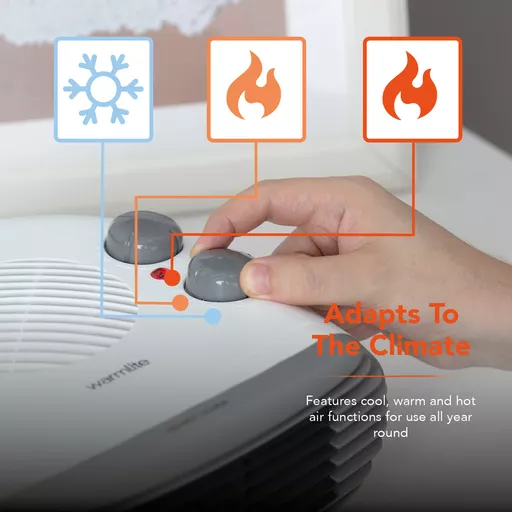 warmlite

Adapts To The Climate

Features cool, warm and hot air functions for use all year round