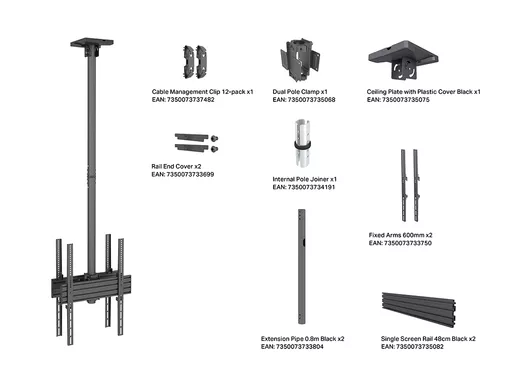 Cable Management Clip 12-pack x1
EAN: 7350073737482

Dual Pole Clamp x1
EAN: 7350073735068

Ceiling Plate with Plastic Cover Black x1
EAN: 7350073735075

Rail End Cover x2
EAN: 7350073733699

Internal Pole Joiner x1
EAN: 7350073734191

Fixed Arms 600mm x2
EAN: 7350073733750

Extension Pipe 0.8m Black x2
EAN: 7350073733804

Single Screen Rail 48cm Black x2
EAN: 7350073735082