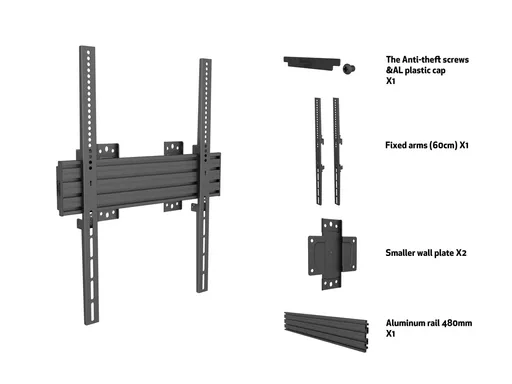 The Anti-theft screws &AL plastic cap X1

Fixed arms (60cm) X1

Smaller wall plate X2

Aluminum rail 480mm X1