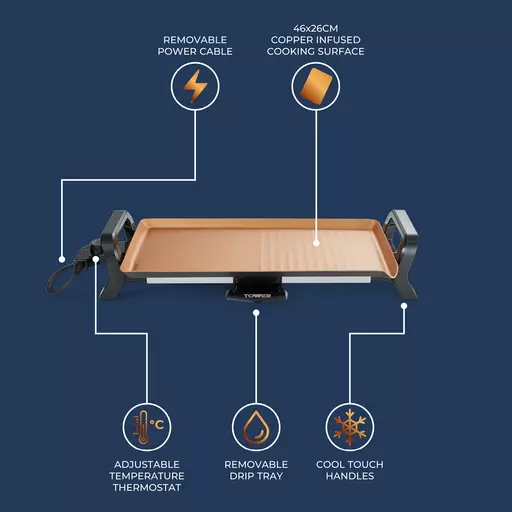 REMOVABLE POWER CABLE

46x26CM COPPER INFUSED COOKING SURFACE

TOWER

°C

ADJUSTABLE TEMPERATURE THERMOSTAT

REMOVABLE DRIP TRAY

COOL TOUCH HANDLES