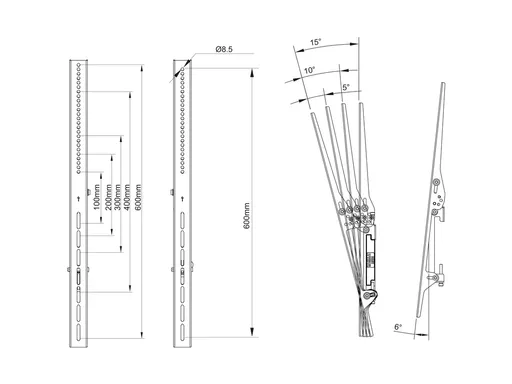 100mm
200mm
300mm
400mm
600mm

Ø8.5
600mm

15°
10°
5°

6°