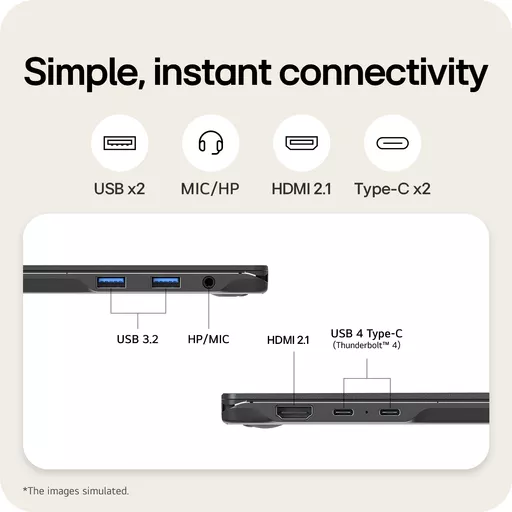 Simple, instant connectivity

USB x2

MIC/HP

HDMI 2.1

Type-C x2

USB 3.2

HP/MIC

HDMI 2.1

USB 4 Type-C
(Thunderbolt™ 4)

*The images simulated.