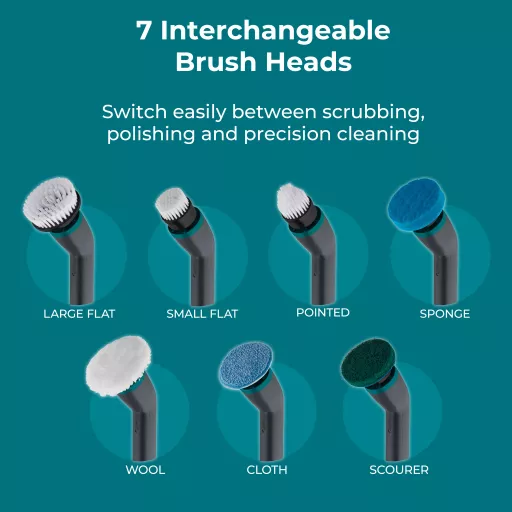 7 Interchangeable Brush Heads

Switch easily between scrubbing, polishing and precision cleaning

LARGE FLAT
SMALL FLAT
POINTED
SPONGE
WOOL
CLOTH
SCOURER