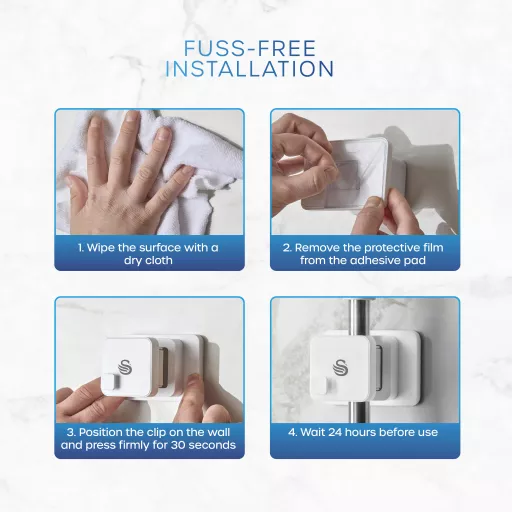 FUSS-FREE INSTALLATION

1. Wipe the surface with a dry cloth

2. Remove the protective film from the adhesive pad

3. Position the clip on the wall and press firmly for 30 seconds

4. Wait 24 hours before use