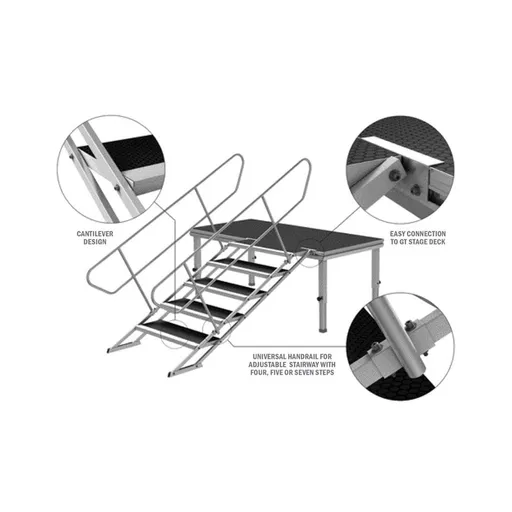 CANTILEVER DESIGN

EASY CONNECTION TO GT STAGE DECK

UNIVERSAL HANDRAIL FOR ADJUSTABLE STAIRWAY WITH FOUR, FIVE OR SEVEN STEPS