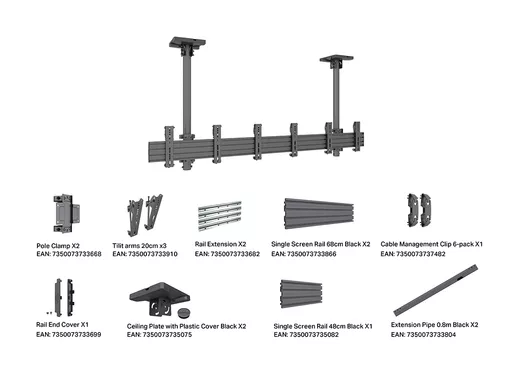 Pole Clamp X2
EAN: 7350073733668

Tilit arms 20cm x3
EAN: 7350073733910

Rail Extension X2
EAN: 7350073733682

Single Screen Rail 68cm Black X2
EAN: 7350073733866

Cable Management Clip 6-pack X1
EAN: 7350073737482

Rail End Cover X1
EAN: 7350073733699

Ceiling Plate with Plastic Cover Black X2
EAN: 7350073735075

Single Screen Rail 48cm Black X1
EAN: 7350073735082

Extension Pipe 0.8m Black X2
EAN: 7350073733804