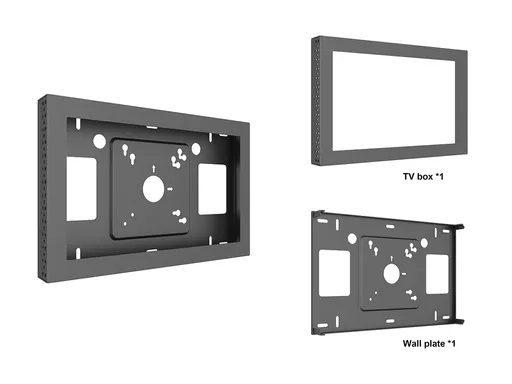 TV box *1

Wall plate *1