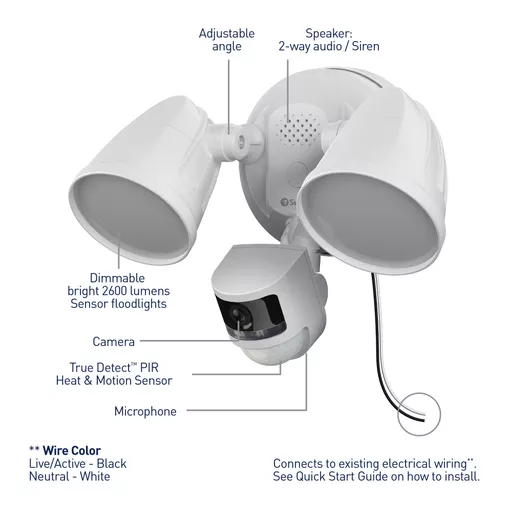 Adjustable angle

Speaker:
2-way audio / Siren

Dimmable
bright 2600 lumens
Sensor floodlights

Camera

True Detect™ PIR
Heat & Motion Sensor

Microphone

** Wire Color
Live/Active - Black
Neutral - White

Connects to existing electrical wiring**.
See Quick Start Guide on how to install.