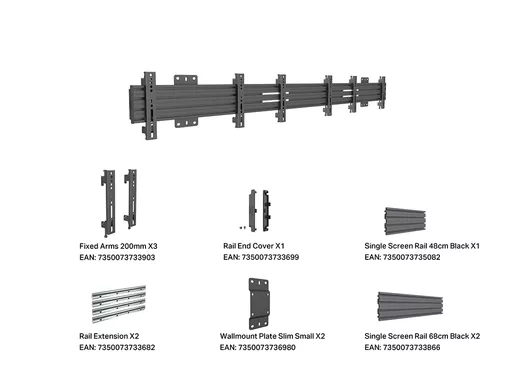 Fixed Arms 200mm X3
EAN: 7350073733903

Rail End Cover X1
EAN: 7350073733699

Single Screen Rail 48cm Black X1
EAN: 7350073735082

Rail Extension X2
EAN: 7350073733682

Wallmount Plate Slim Small X2
EAN: 7350073736980

Single Screen Rail 68cm Black X2
EAN: 7350073733866