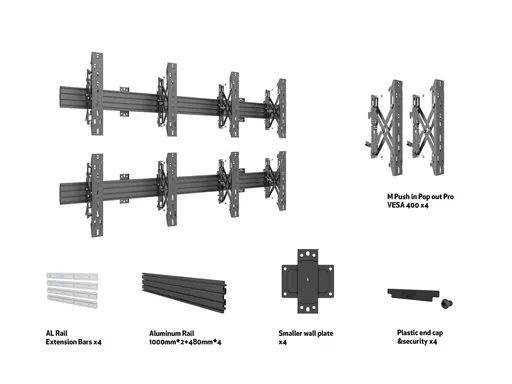 M Push in Pop out Pro
VESA 400 x4

AL Rail
Extension Bars x4

Aluminum Rail
1000mm*2+480mm*4

Smaller wall plate
x4

Plastic end cap
&security x4