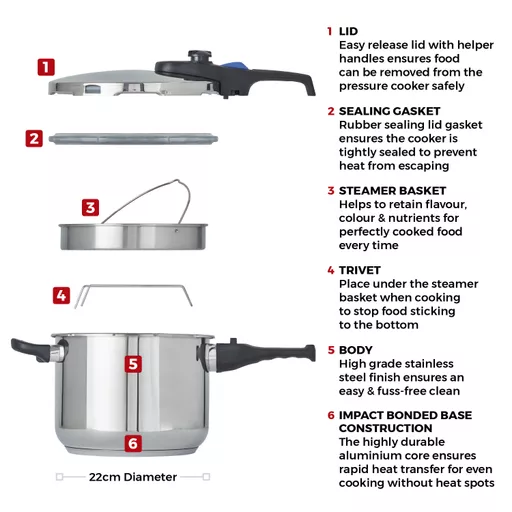 1

2

3

4

5

6

22cm Diameter

1 LID
Easy release lid with helper handles ensures food can be removed from the pressure cooker safely

2 SEALING GASKET
Rubber sealing lid gasket ensures the cooker is tightly sealed to prevent heat from escaping

3 STEAMER BASKET
Helps to retain flavour, colour & nutrients for perfectly cooked food every time

4 TRIVET
Place under the steamer basket when cooking to stop food sticking to the bottom

5 BODY
High grade stainless steel finish ensures an easy & fuss-free clean

6 IMPACT BONDED BASE CONSTRUCTION
The highly durable aluminium core ensures rapid heat transfer for even cooking without heat spots