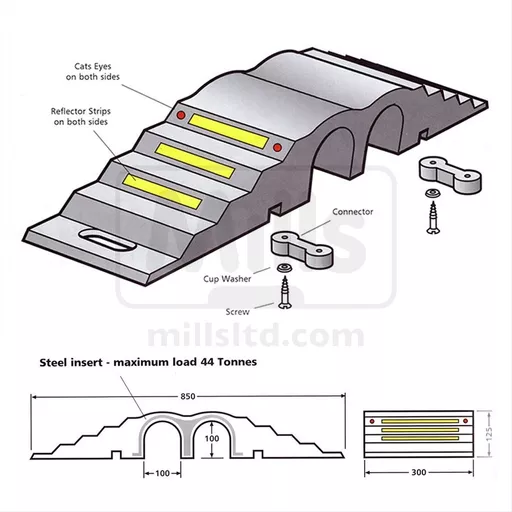 Cats Eyes
on both sides

Reflector Strips
on both sides

Connector

Cup Washer

Screw

Mills

millsltd.com

Steel insert - maximum load 44 Tonnes

850

100

100

125

300